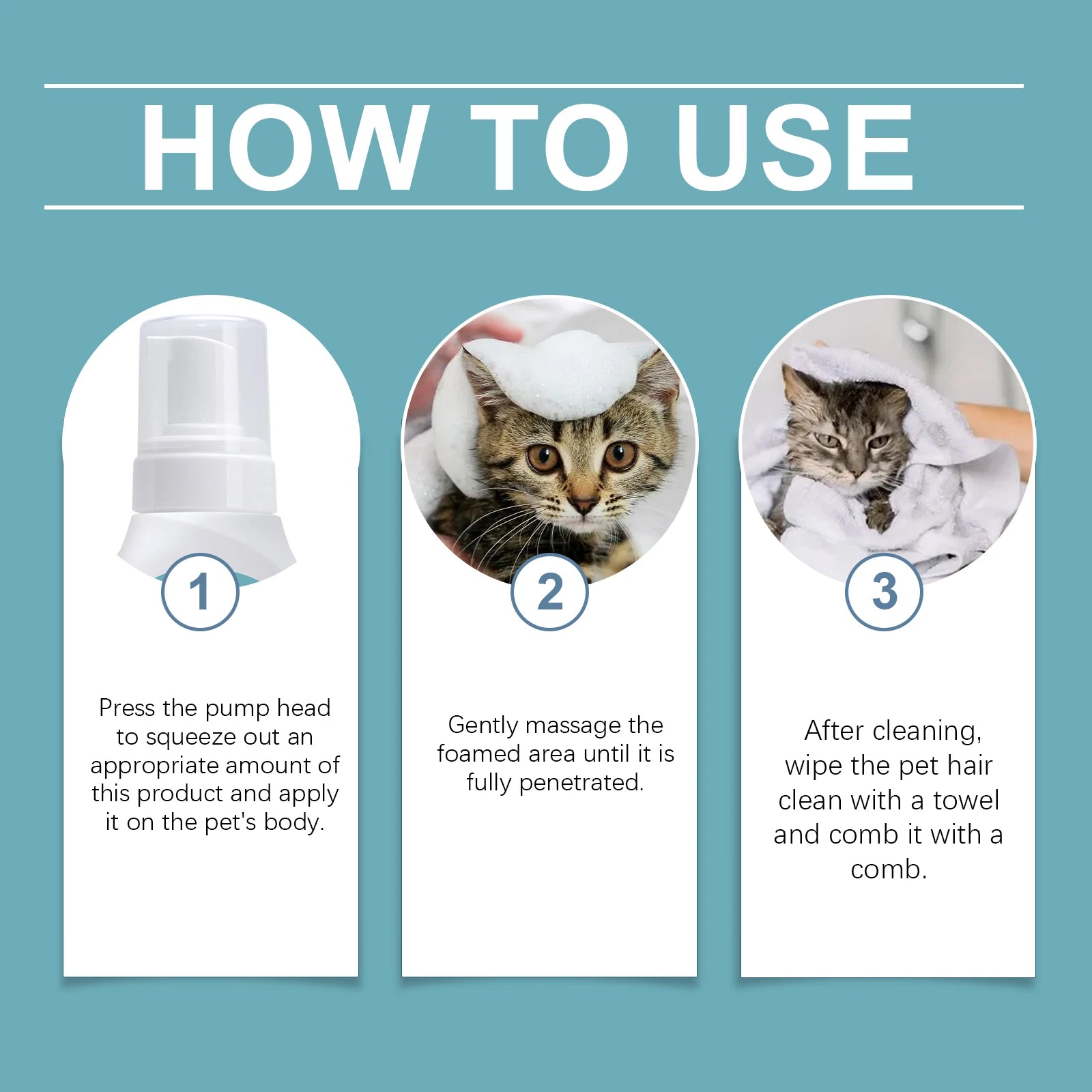 HOW TO USE

1

Press the pump head to squeeze out an appropriate amount of this product and apply it on the pet's body.

2

Gently massage the foamed area until it is fully penetrated.

3

After cleaning, wipe the pet hair clean with a towel and comb it with a comb.